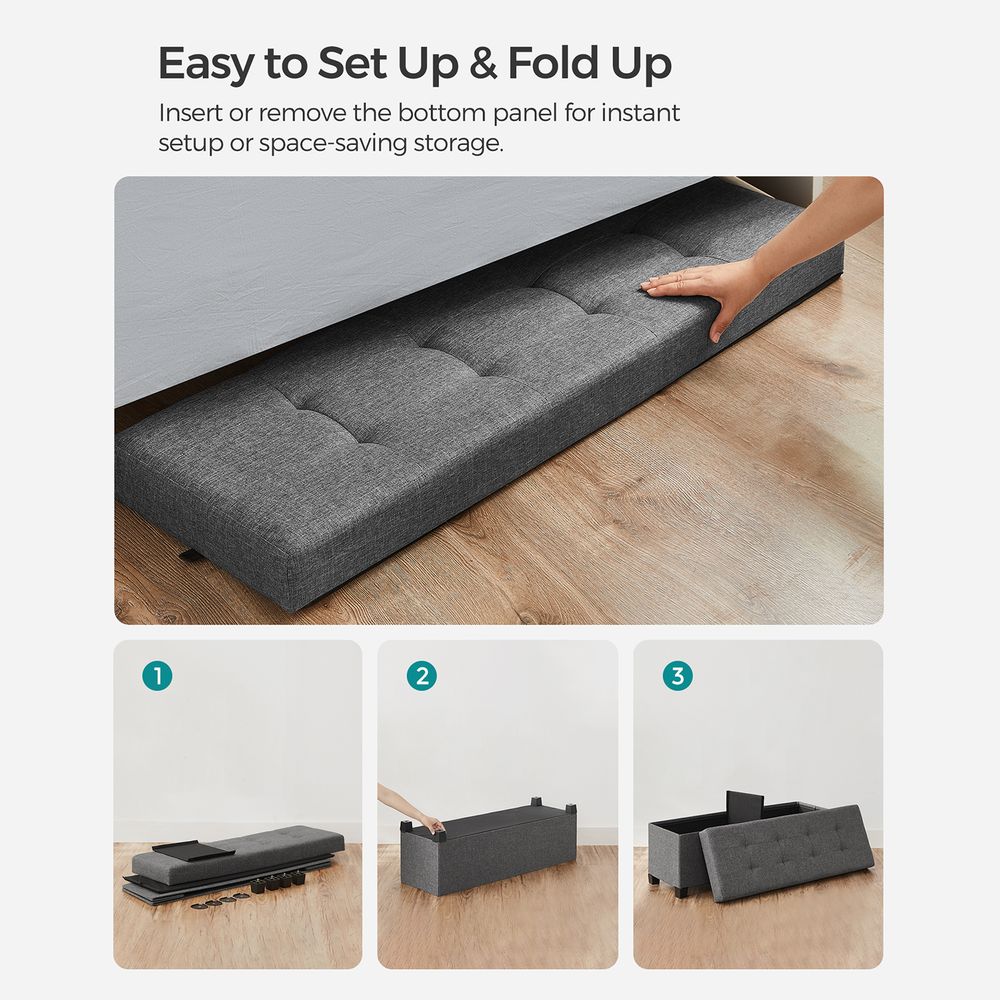 Easy to Set Up & Fold Up

Insert or remove the bottom panel for instant setup or space-saving storage.

1

2

3