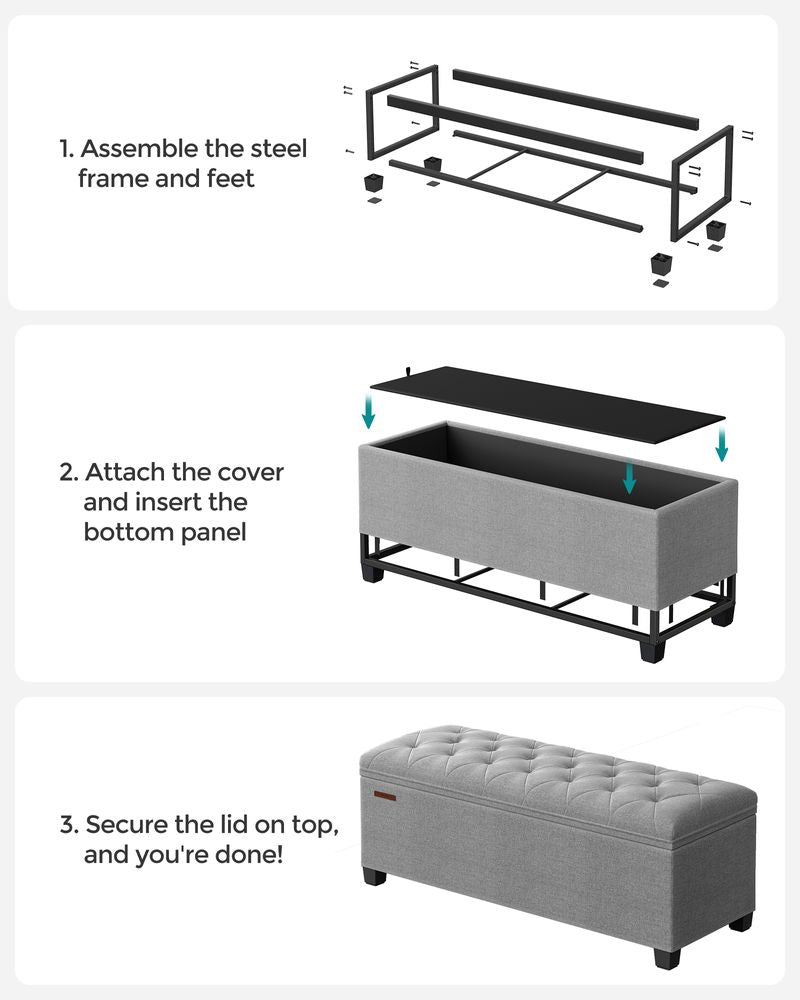 1. Assemble the steel frame and feet

2. Attach the cover and insert the bottom panel

3. Secure the lid on top, and you're done!