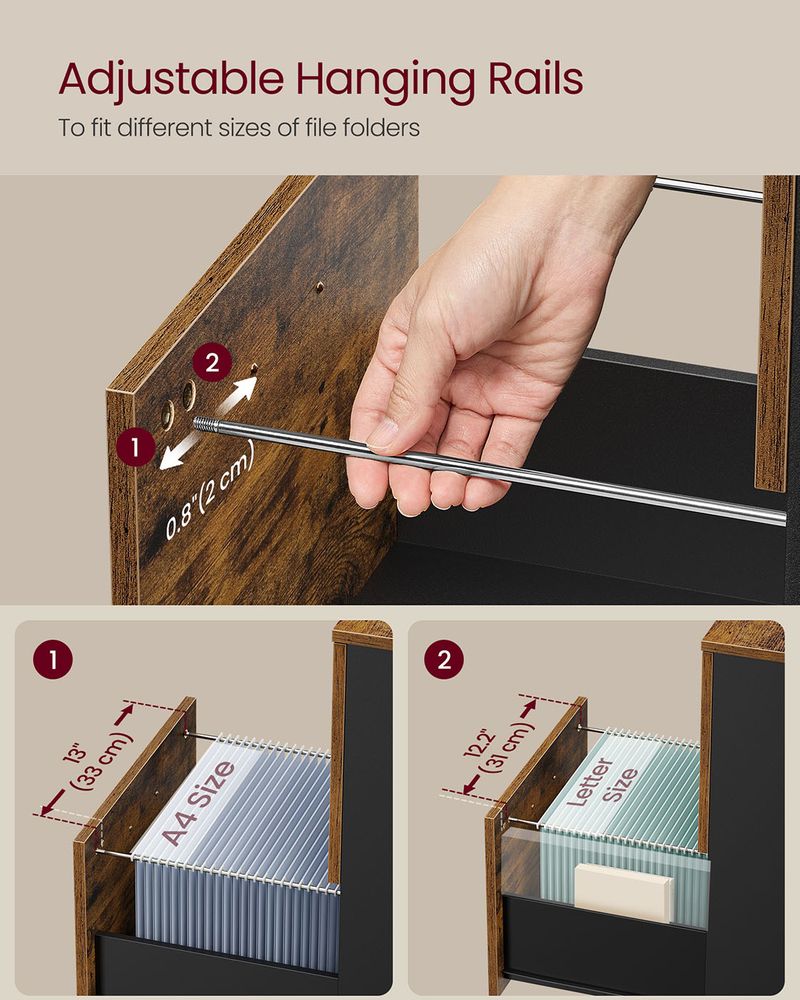 Adjustable Hanging Rails

To fit different sizes of file folders

2

1

0.8"(2 cm)

1

13"
(33 cm)

A4 Size

2

12.2"
(31 cm)

Letter Size