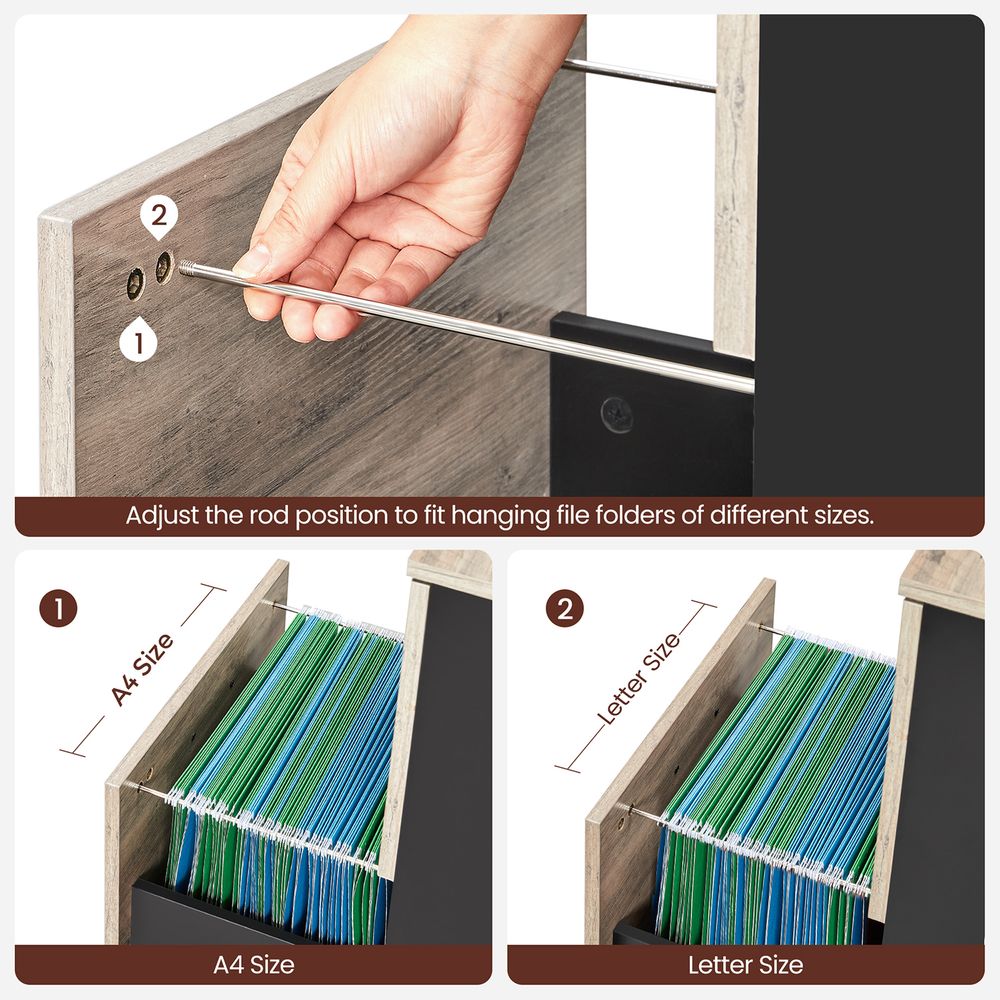 2

1

Adjust the rod position to fit hanging file folders of different sizes.

1

A4 Size

A4 Size

2

Letter Size

Letter Size