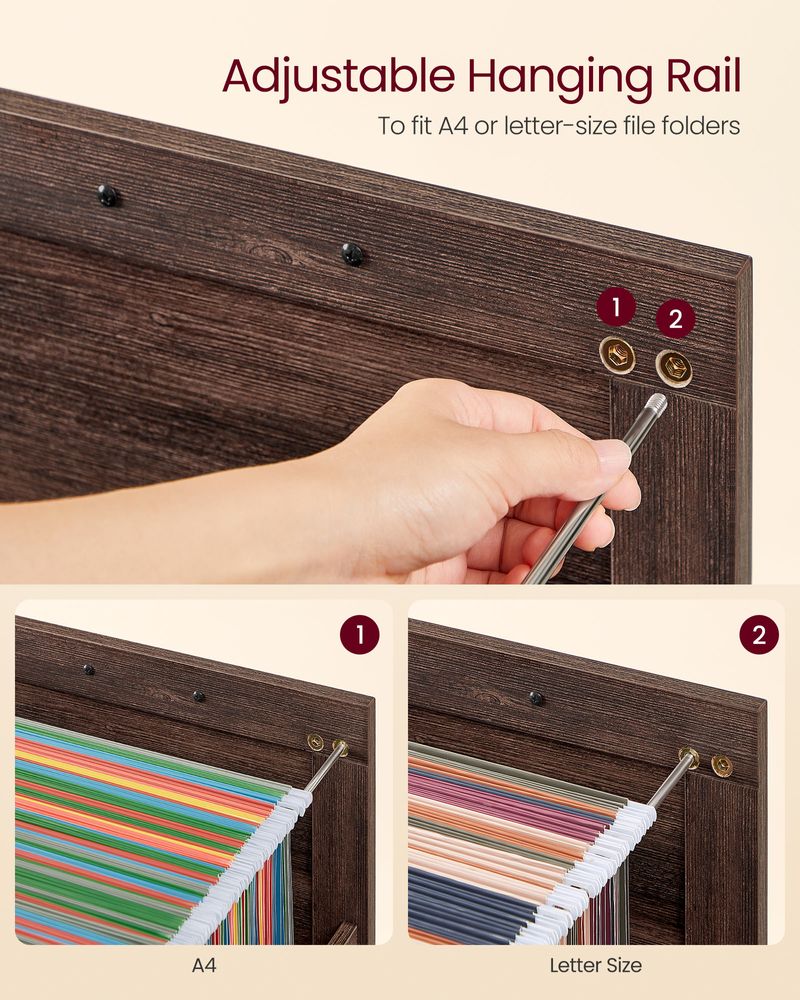 Adjustable Hanging Rail

To fit A4 or letter-size file folders

1

2

1

2

A4

Letter Size