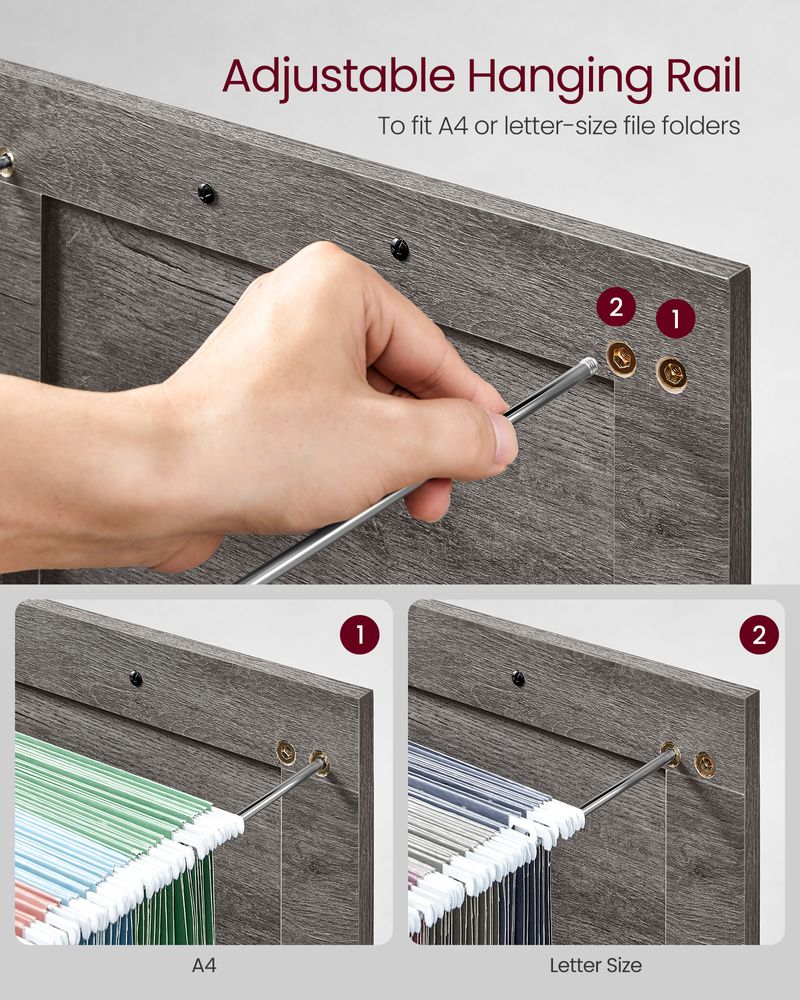 Adjustable Hanging Rail
To fit A4 or letter-size file folders

2
1

1

2

A4

Letter Size