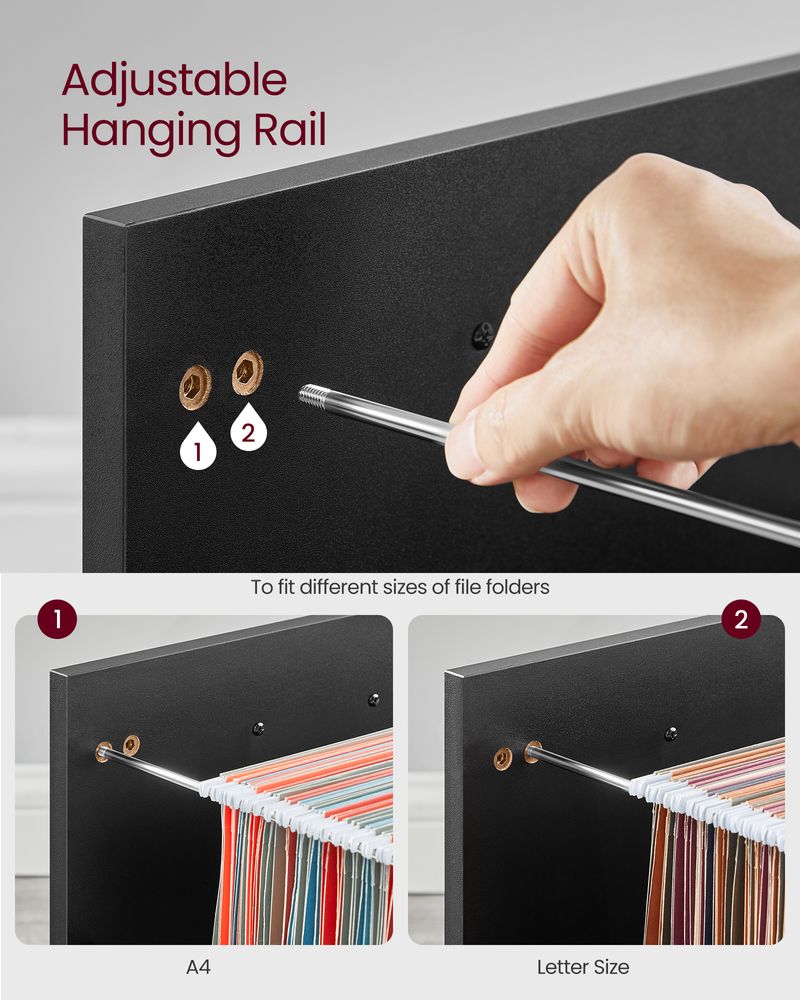 Adjustable Hanging Rail

1 2

To fit different sizes of file folders

1

2

A4

Letter Size