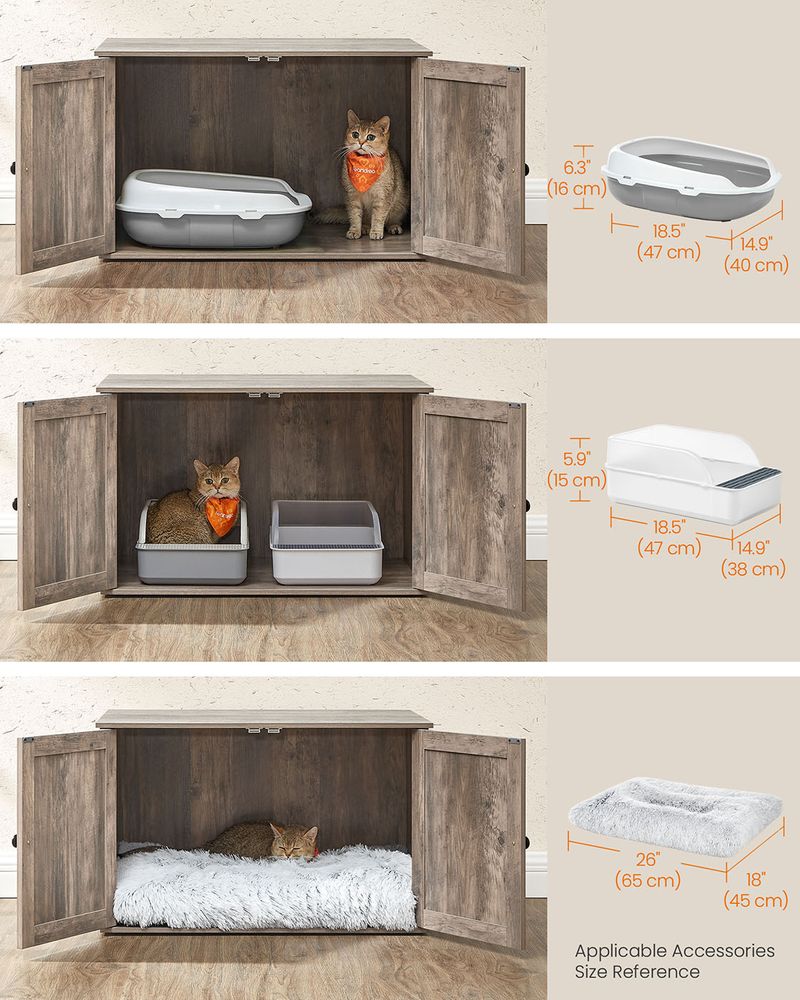 6.3"
(16 cm)
18.5"
(47 cm)
14.9"
(40 cm)

5.9"
(15 cm)
18.5"
(47 cm)
14.9"
(38 cm)

26"
(65 cm)
18"
(45 cm)

Applicable Accessories Size Reference