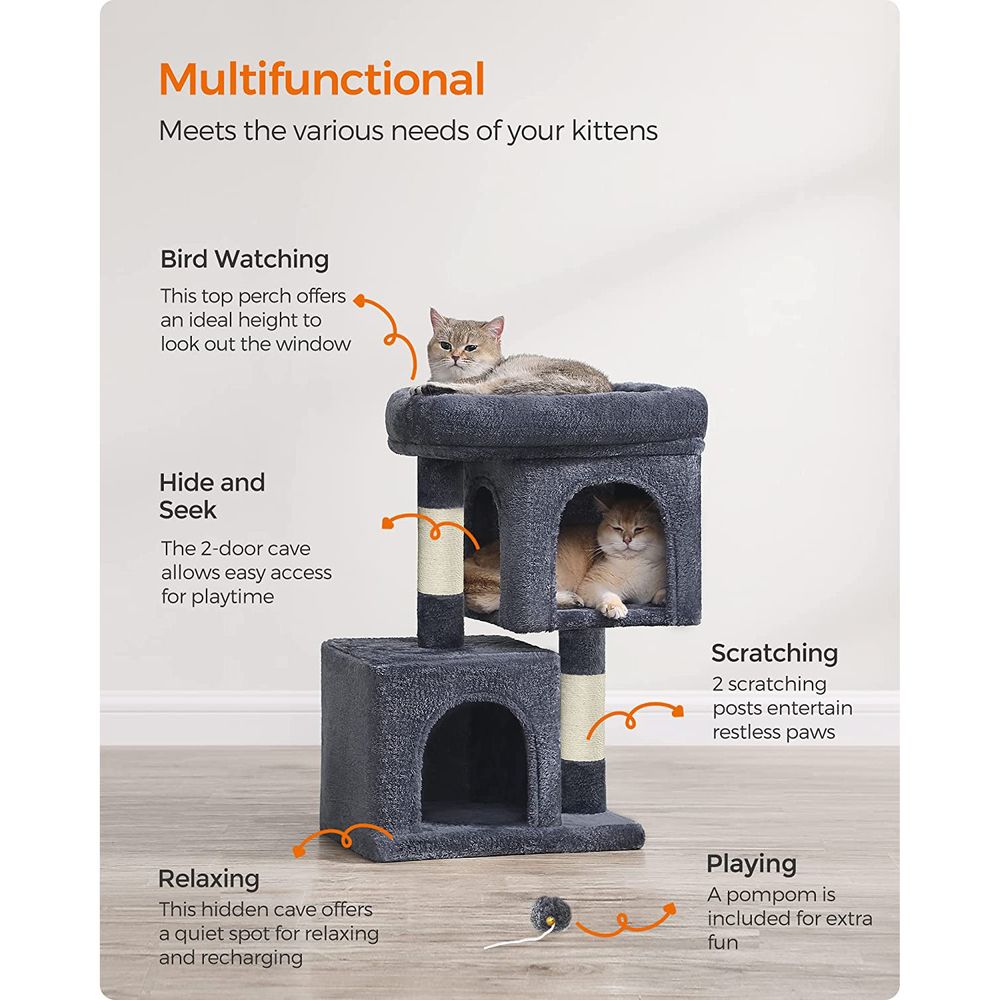 Multifunctional

Meets the various needs of your kittens

Bird Watching

This top perch offers an ideal height to look out the window

Hide and Seek

The 2-door cave allows easy access for playtime

Scratching

2 scratching posts entertain restless paws

Relaxing

This hidden cave offers a quiet spot for relaxing and recharging

Playing

A pompom is included for extra fun