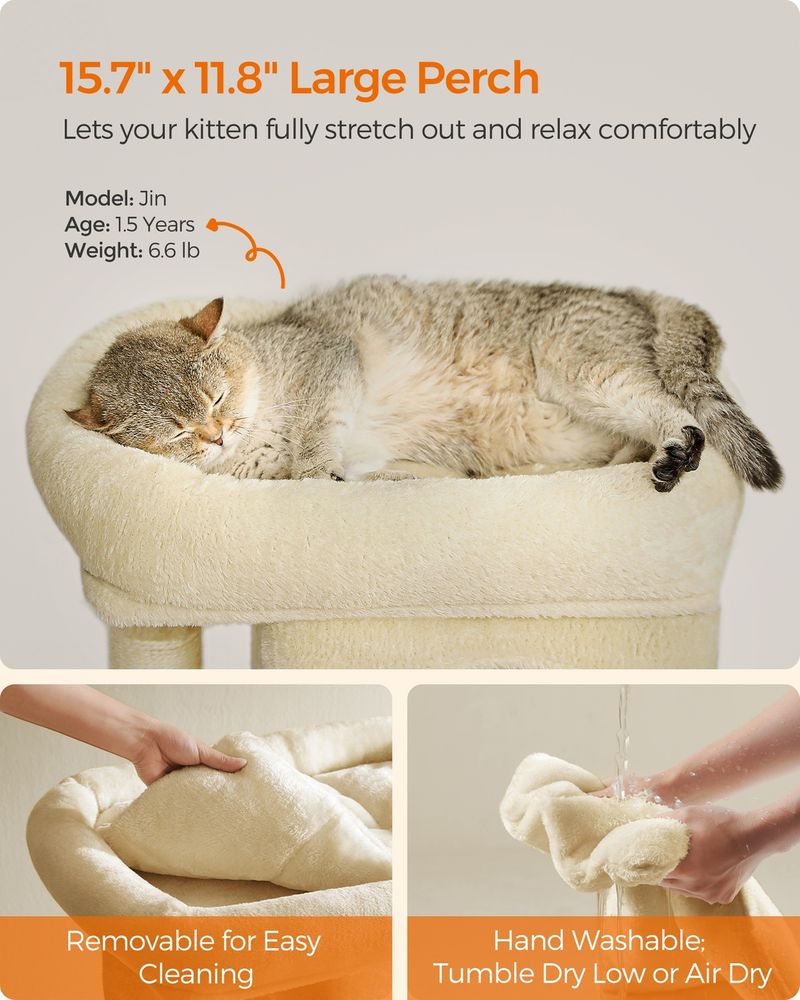 15.7" x 11.8" Large Perch

Lets your kitten fully stretch out and relax comfortably

Model: Jin
Age: 1.5 Years
Weight: 6.6 lb

Removable for Easy Cleaning

Hand Washable; Tumble Dry Low or Air Dry