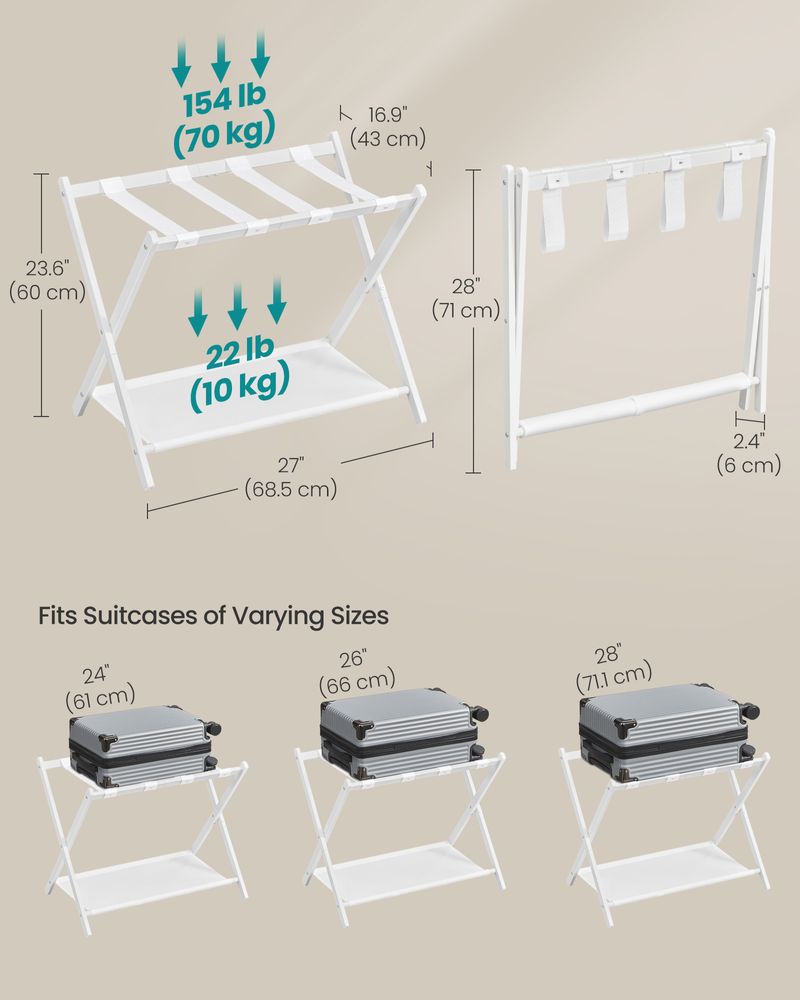 154 lb
(70 kg)

16.9"
(43 cm)

23.6"
(60 cm)

22 lb
(10 kg)

27"
(68.5 cm)

28"
(71 cm)

2.4"
(6 cm)

Fits Suitcases of Varying Sizes

24"
(61 cm)

26"
(66 cm)

28"
(71.1 cm)