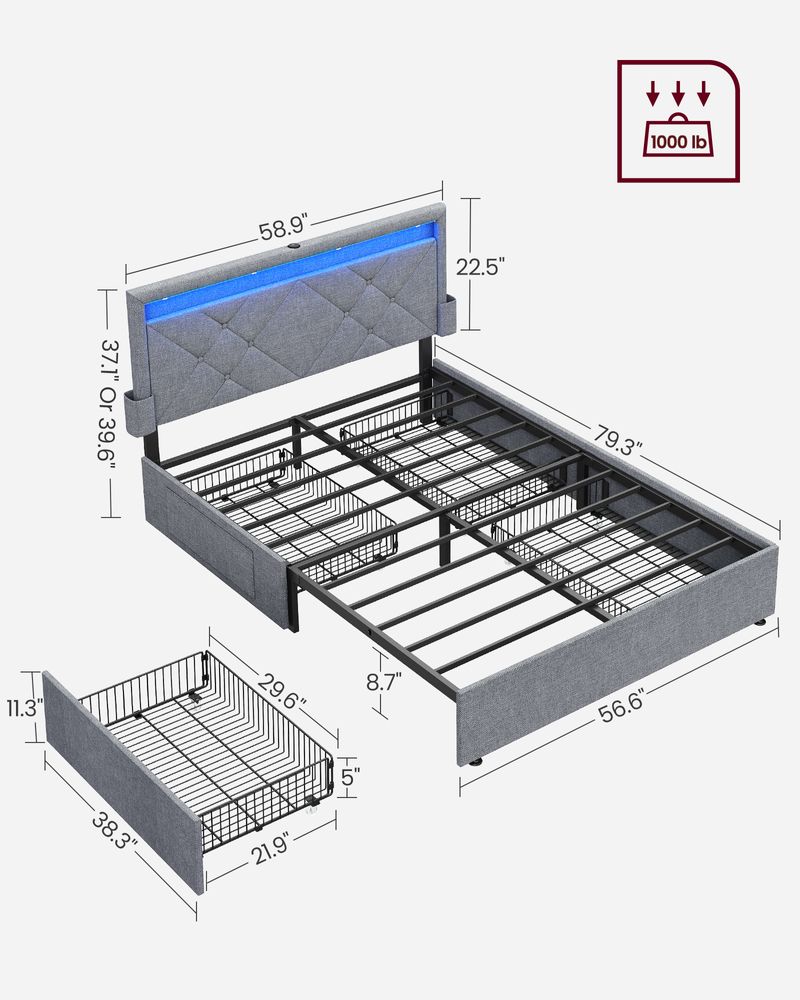 1000 lb

58.9"

22.5"

37.1" Or 39.6"

79.3"

8.7"

56.6"

11.3"

29.6"

5"

38.3"

21.9"