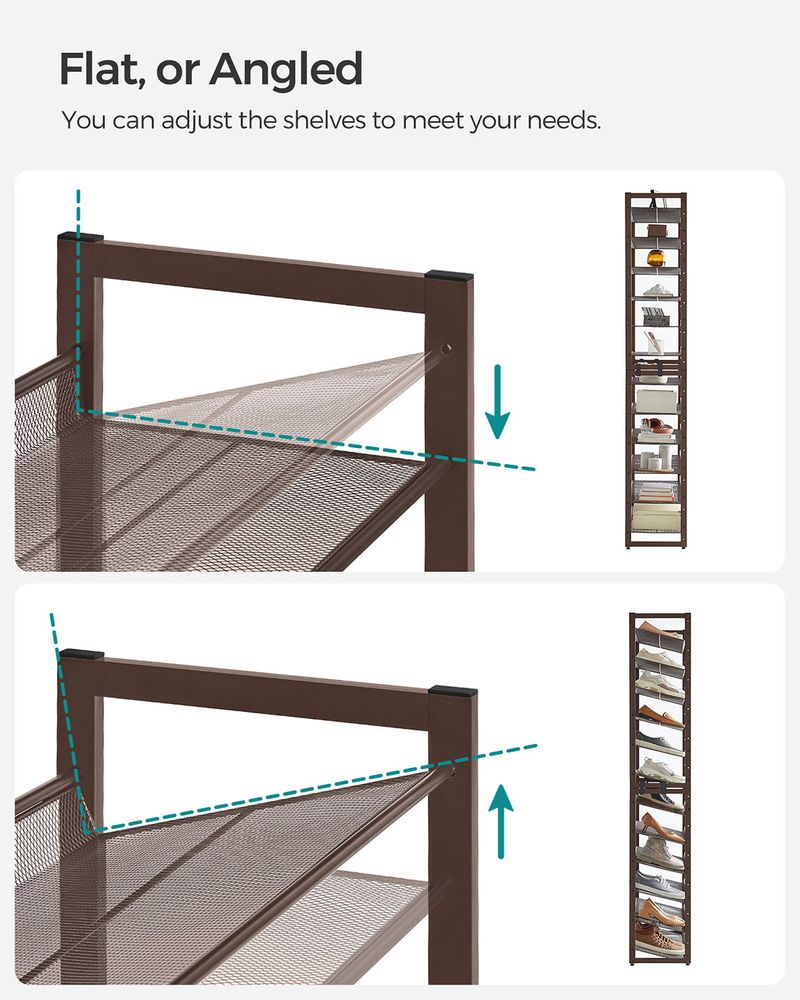 Flat, or Angled

You can adjust the shelves to meet your needs.