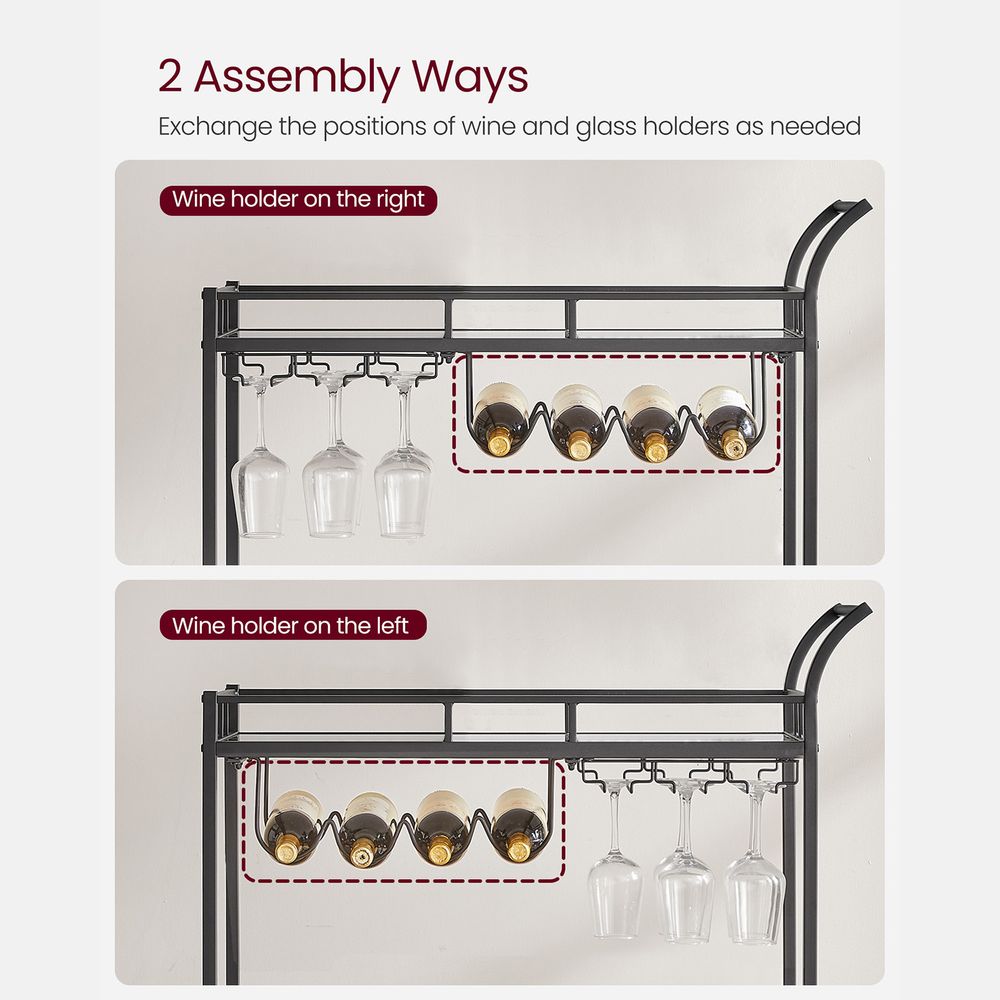 2 Assembly Ways

Exchange the positions of wine and glass holders as needed

Wine holder on the right

Wine holder on the left