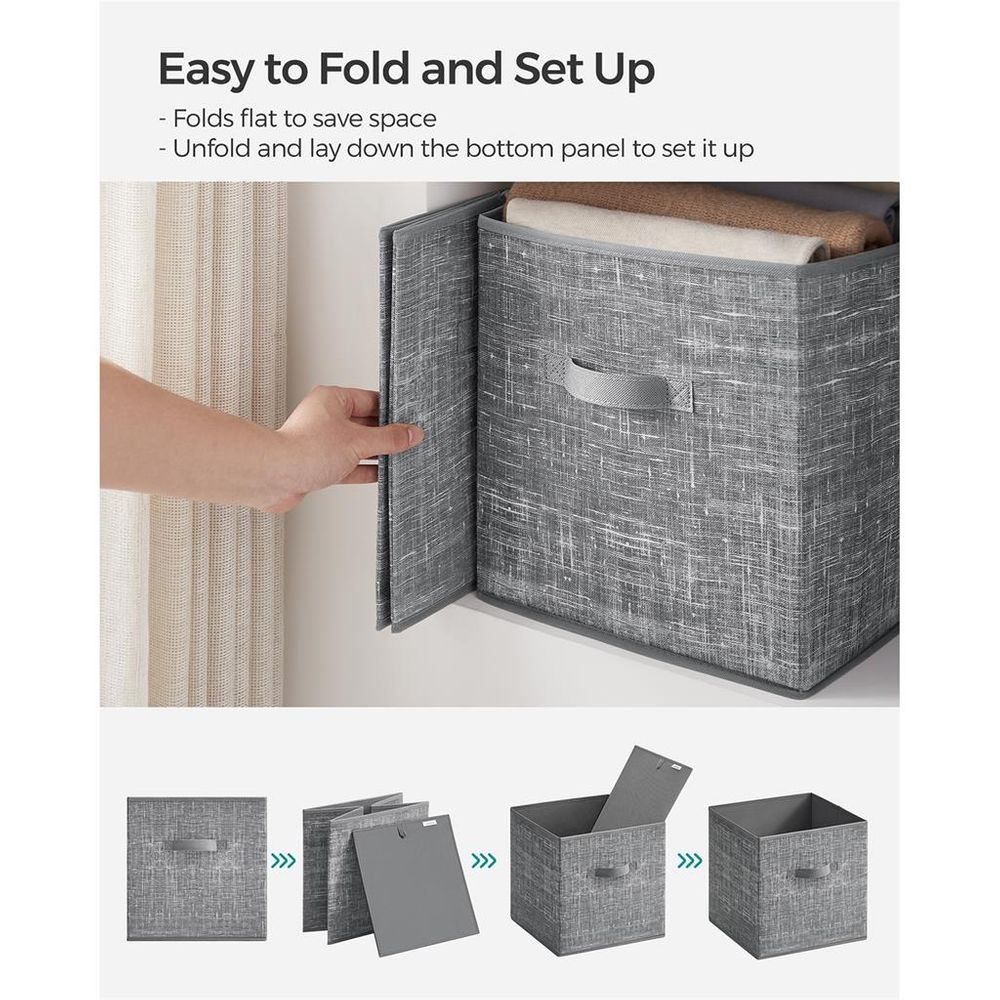 Easy to Fold and Set Up

- Folds flat to save space
- Unfold and lay down the bottom panel to set it up